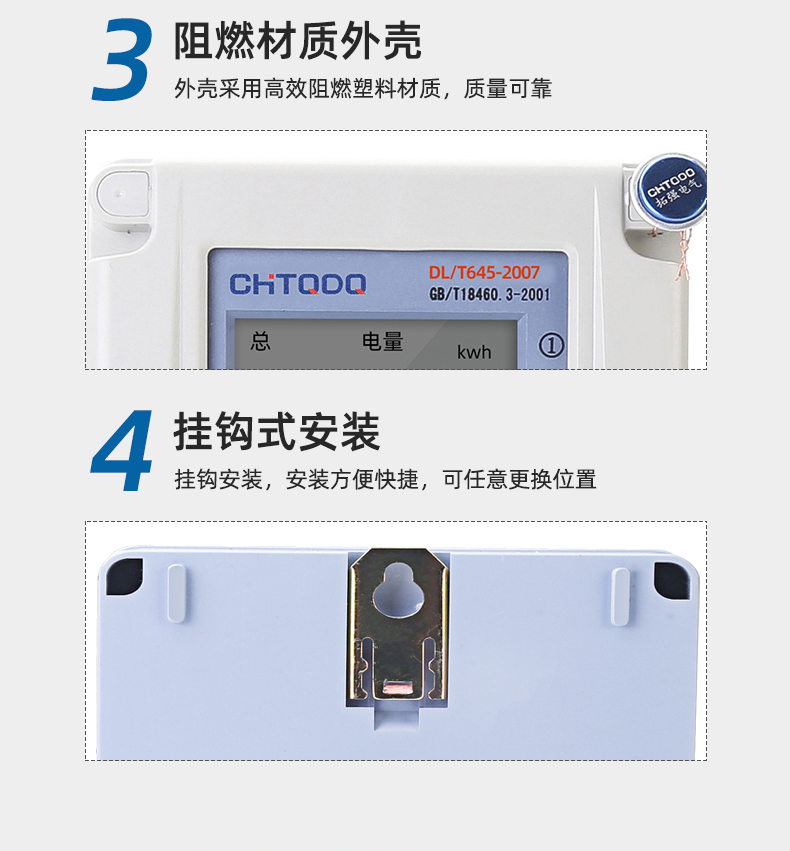 3 阻燃材质外壳

外壳采用高效阻燃塑料材质，质量可靠

CHTQDQ
拓强电气

CHTQDQ

DL/T645-2007
GB/T18460.3-2001

总 电量 kwh

①

4 挂钩式安装

挂钩安装，安装方便快捷，可任意更换位置